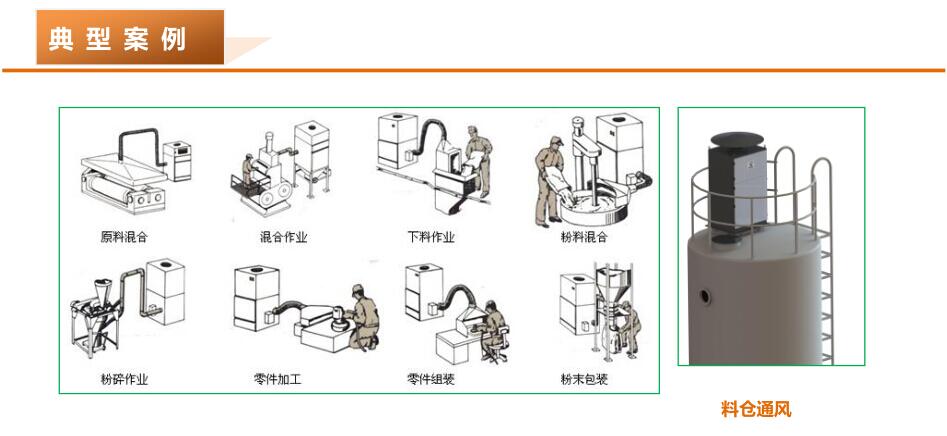 典型案例

原料混合

混合作业

下料作业

粉料混合

粉碎作业

零件加工

零件组装

粉末包装

料仓通风